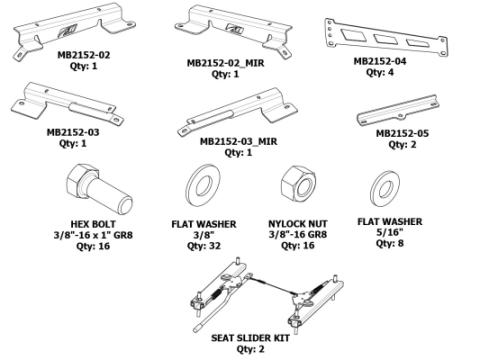 MB2152-02
Qty: 1

MB2152-02_MIR
Qty: 1

MB2152-04
Qty: 4

MB2152-03
Qty: 1

MB2152-03_MIR
Qty: 1

MB2152-05
Qty: 2

HEX BOLT
3/8"-16 x 1" GR8
Qty: 16

FLAT WASHER
3/8"
Qty: 32

NYLOCK NUT
3/8"-16 GR8
Qty: 16

FLAT WASHER
5/16"
Qty: 8

SEAT SLIDER KIT
Qty: 2